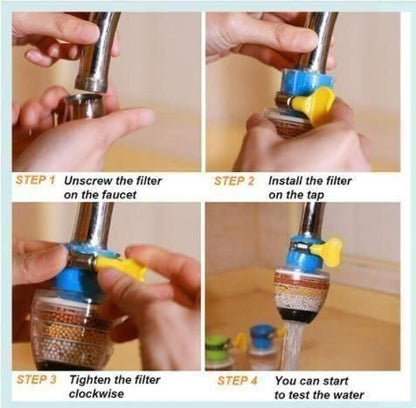 STEP 1 Unscrew the filter on the faucet

STEP 2 Install the filter on the tap

STEP 3 Tighten the filter clockwise

STEP 4 You can start to test the water